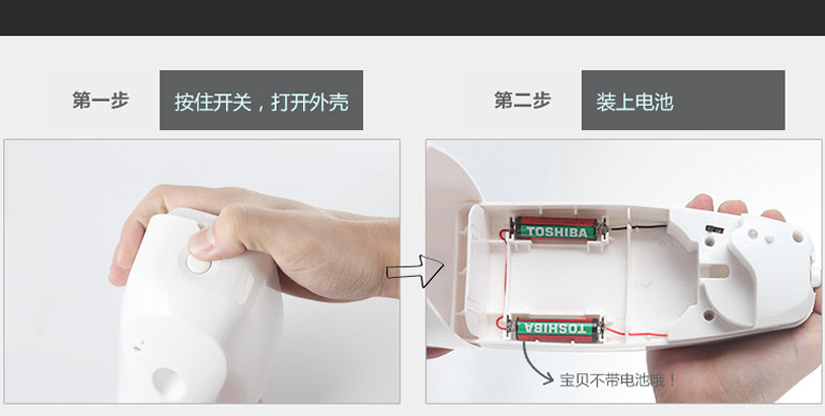 第一步

按住开关，打开外壳

第二步

装上电池

TOSHIBA

TOSHIBA

宝贝不带电池哦！